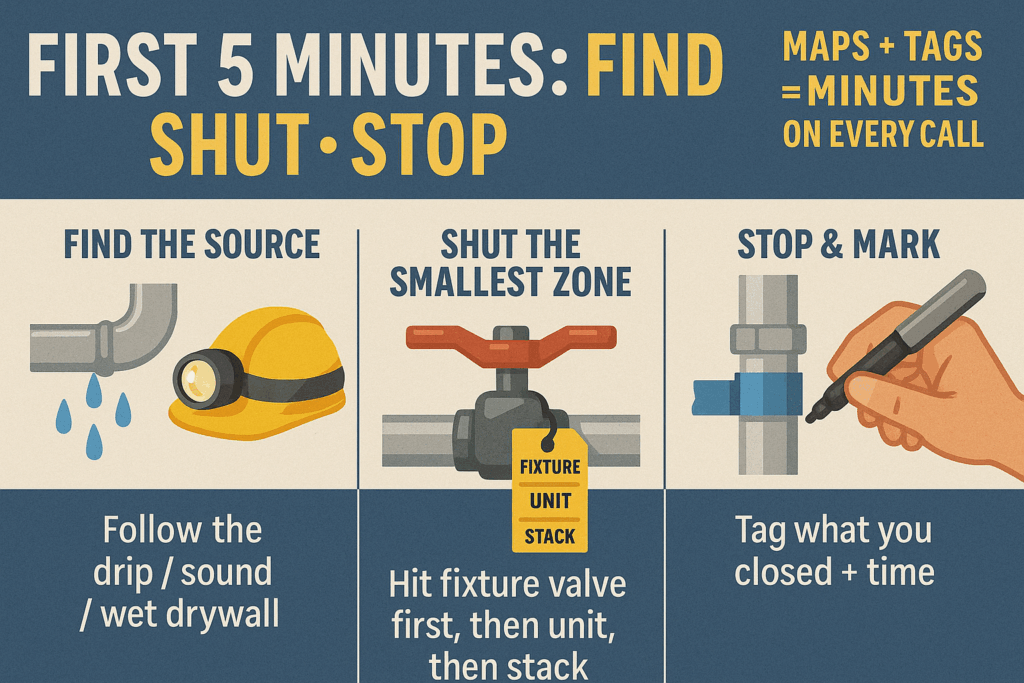 FIRST 5 MINUTES: FIND SHUT · STOP

MAPS + TAGS = MINUTES ON EVERY CALL

FIND THE SOURCE

Follow the drip / sound / wet drywall

SHUT THE SMALLEST ZONE

FIXTURE
UNIT
STACK

Hit fixture valve first, then unit, then stack

STOP & MARK

Tag what you closed + time